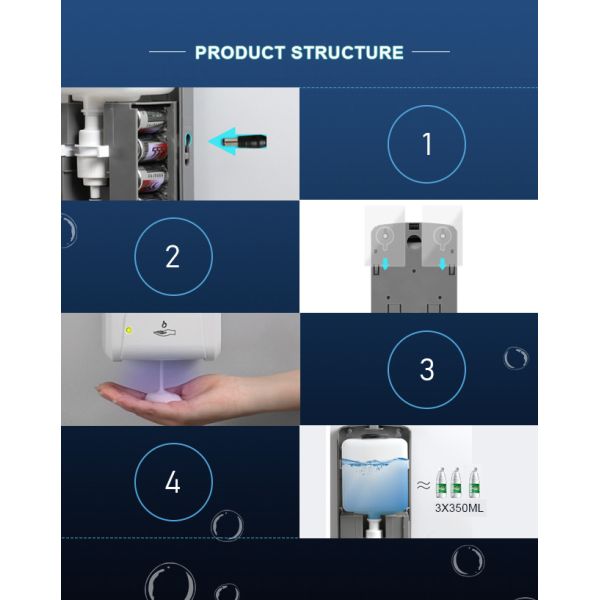 PRODUCT STRUCTURE

1

2

3

4

≈

3X350ML