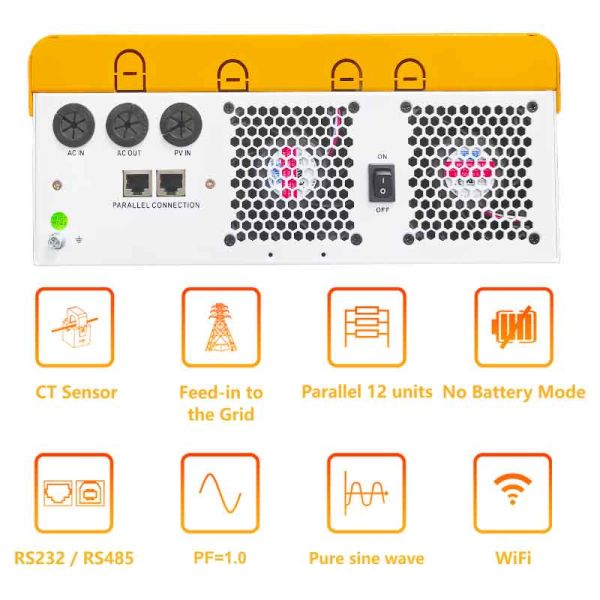 AC IN
AC OUT
PV IN
PARALLEL CONNECTION
ON
OFF

CT Sensor

Feed-in to the Grid

Parallel 12 units

No Battery Mode

RS232 / RS485

PF=1.0

Pure sine wave

WiFi