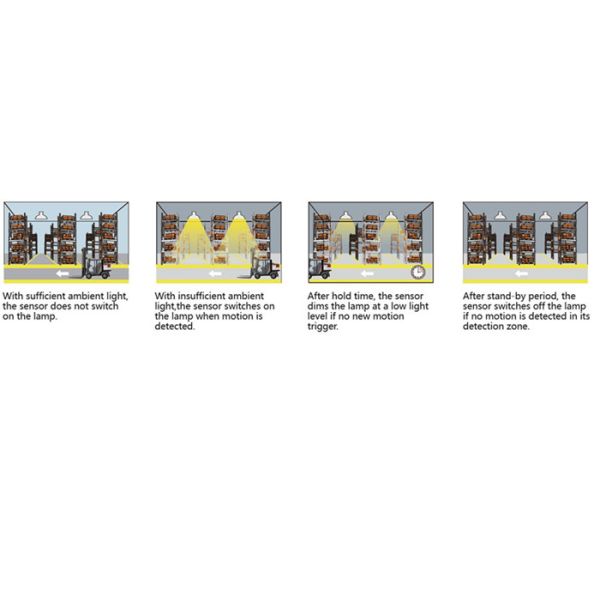 With sufficient ambient light, the sensor does not switch on the lamp.

With insufficient ambient light,the sensor switches on the lamp when motion is detected.

After hold time, the sensor dims the lamp at a low light level if no new motion trigger.

After stand-by period, the sensor switches off the lamp if no motion is detected in its detection zone.