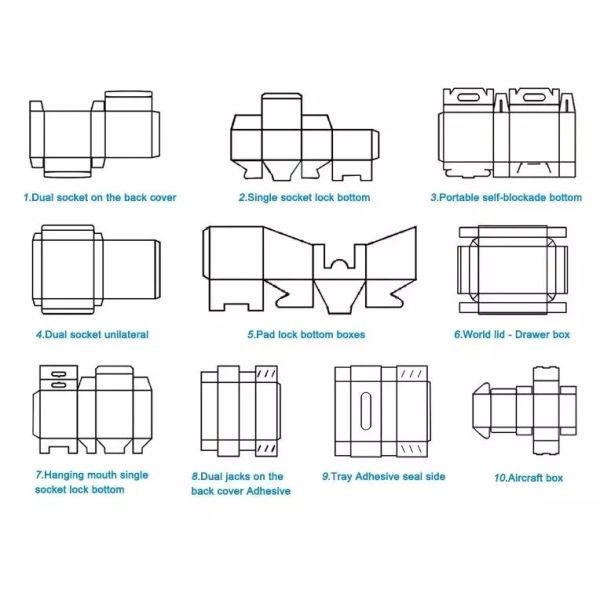 1.Dual socket on the back cover

2.Single socket lock bottom

3.Portable self-blockade bottom

4.Dual socket unilateral

5.Pad lock bottom boxes

6.World lid - Drawer box

7.Hanging mouth single socket lock bottom

8.Dual jacks on the back cover Adhesive

9.Tray Adhesive seal side

10.Aircraft box