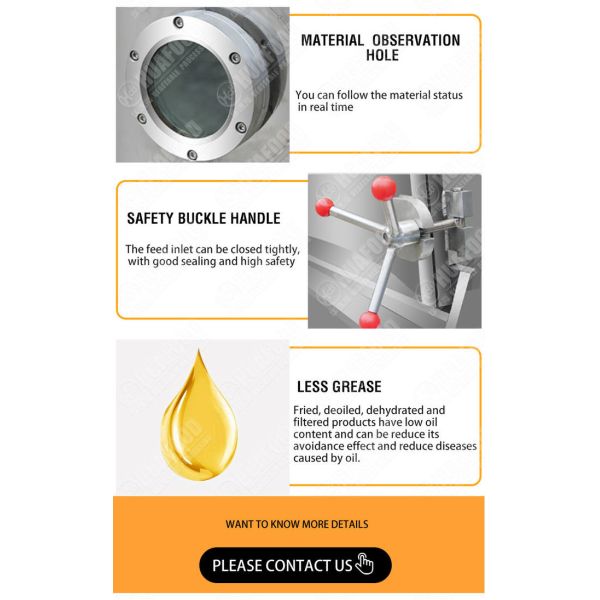 MATERIAL OBSERVATION HOLE

You can follow the material status in real time

SAFETY BUCKLE HANDLE

The feed inlet can be closed tightly, with good sealing and high safety

LESS GREASE

Fried, deoiled, dehydrated and filtered products have low oil content and can be reduce its avoidance effect and reduce diseases caused by oil.

WANT TO KNOW MORE DETAILS

PLEASE CONTACT US