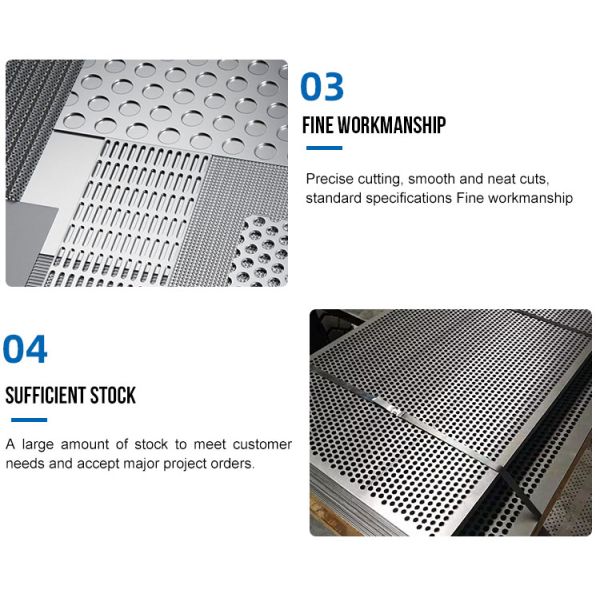 03

FINE WORKMANSHIP

Precise cutting, smooth and neat cuts, standard specifications Fine workmanship

04

SUFFICIENT STOCK

A large amount of stock to meet customer needs and accept major project orders.