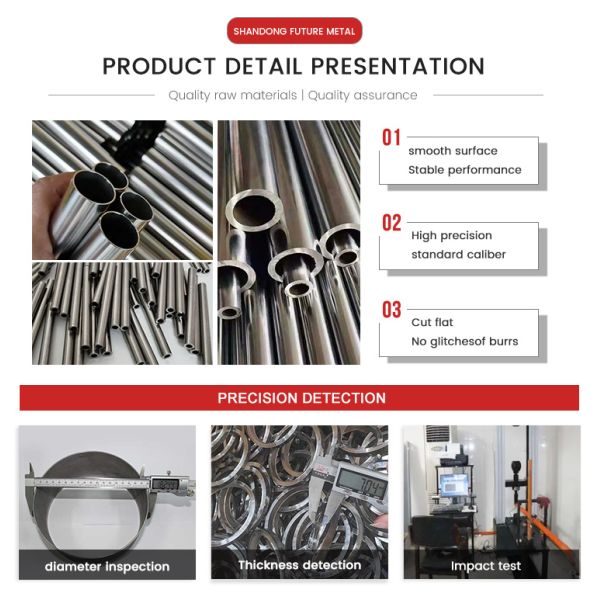 SHANDONG FUTURE METAL

PRODUCT DETAIL PRESENTATION

Quality raw materials | Quality assurance

01
smooth surface
Stable performance

02
High precision
standard caliber

03
Cut flat
No glitchesof burrs

PRECISION DETECTION

7.04

diameter inspection

Thickness detection

Impact test