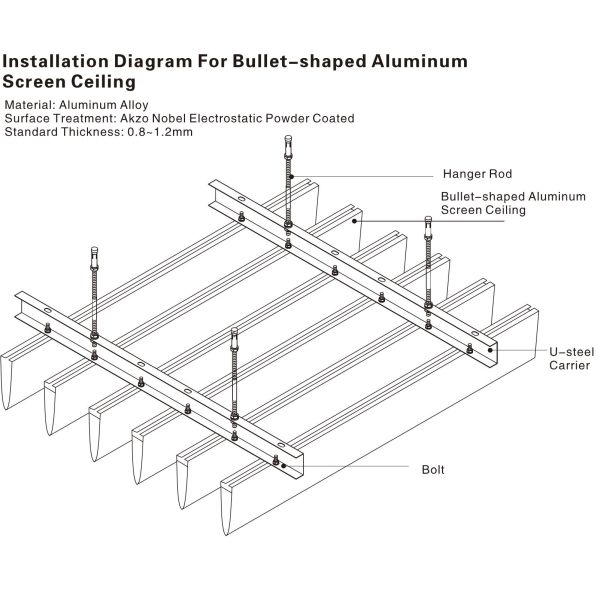 Installation Diagram For Bullet-shaped Aluminum Screen Ceiling

Material: Aluminum Alloy
Surface Treatment: Akzo Nobel Electrostatic Powder Coated
Standard Thickness: 0.8~1.2mm

Hanger Rod

Bullet-shaped Aluminum Screen Ceiling

U-steel Carrier

Bolt