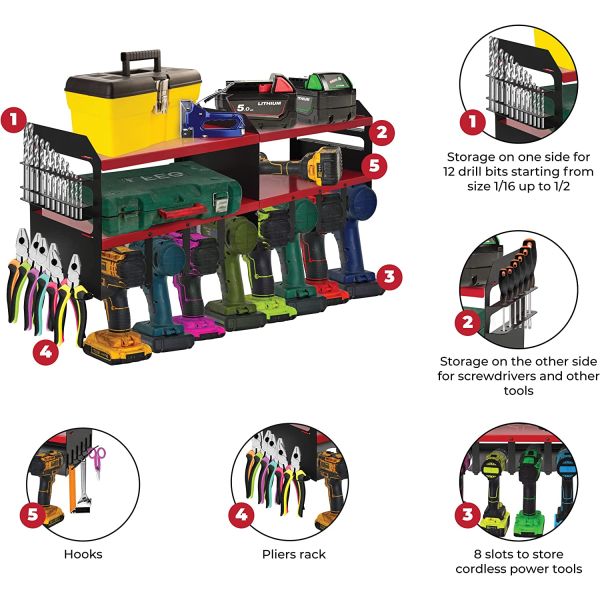 1

2

5

3

4

5.0 LITHIUM

1

Storage on one side for 12 drill bits starting from size 1/16 up to 1/2

2

Storage on the other side for screwdrivers and other tools

5

Hooks

4

Pliers rack

3

8 slots to store cordless power tools