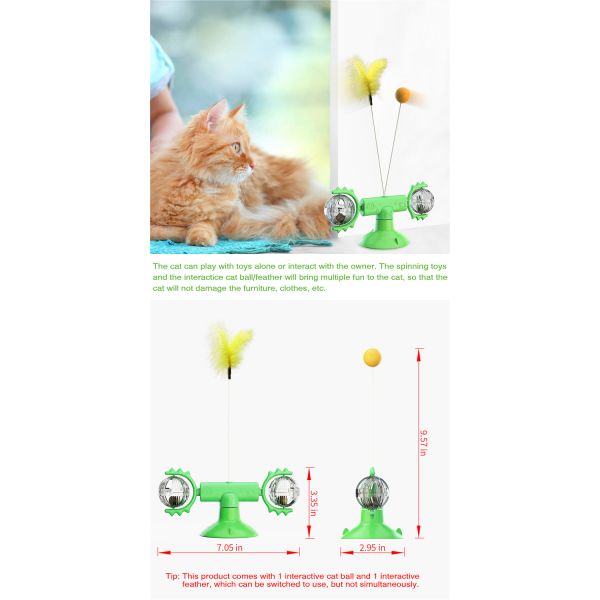 The cat can play with toys alone or interact with the owner. The spinning toys and the interactice cat ball/feather will bring multiple fun to the cat, so that the cat will not damage the furniture, clothes, etc.

9.57 in

3.35 in

7.05 in

2.95 in

Tip: This product comes with 1 interactive cat ball and 1 interactive feather, which can be switched to use, but not simultaneously.